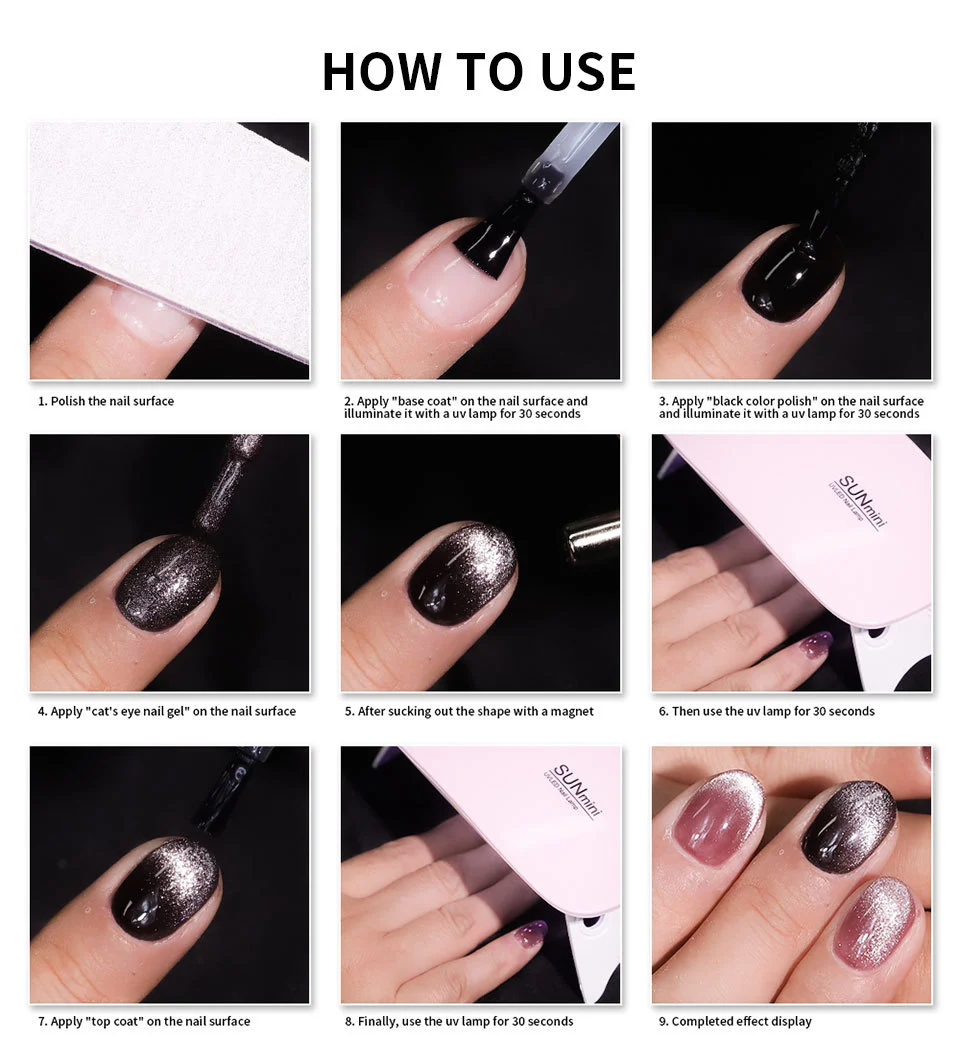 HOW TO USE

1. Polish the nail surface

2. Apply "base coat" on the nail surface and illuminate it with a uv lamp for 30 seconds

3. Apply "black color polish" on the nail surface and illuminate it with a uv lamp for 30 seconds

4. Apply "cat's eye nail gel" on the nail surface

5. After sucking out the shape with a magnet

SUNmini
UV LED Nail Lamp

6. Then use the uv lamp for 30 seconds

7. Apply "top coat" on the nail surface

SUNmini
UV LED Nail Lamp

8. Finally, use the uv lamp for 30 seconds

9. Completed effect display