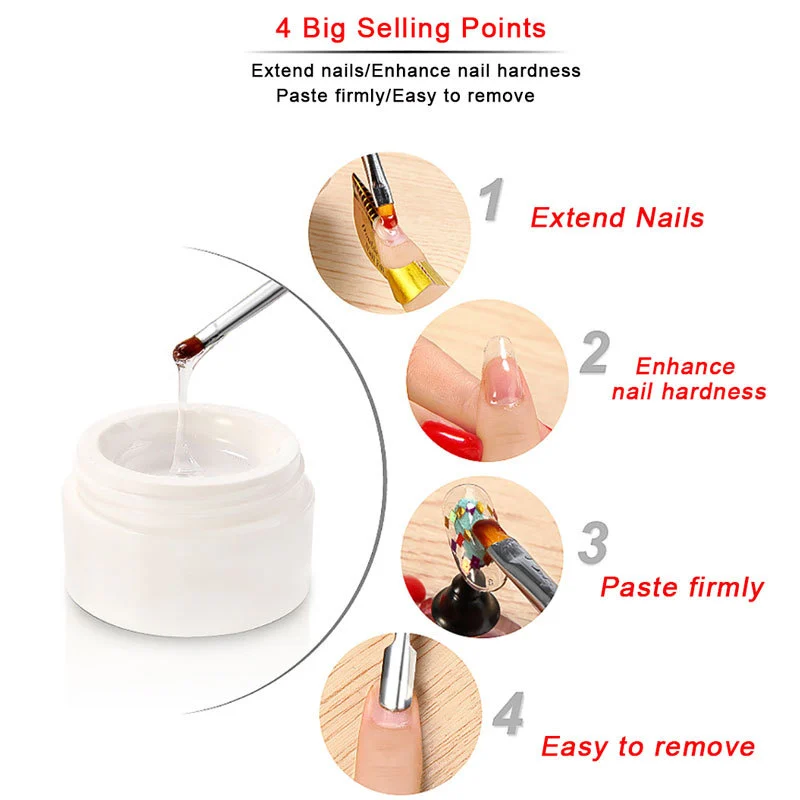 4 Big Selling Points

Extend nails/Enhance nail hardness
Paste firmly/Easy to remove

1 Extend Nails

2 Enhance nail hardness

3 Paste firmly

4 Easy to remove