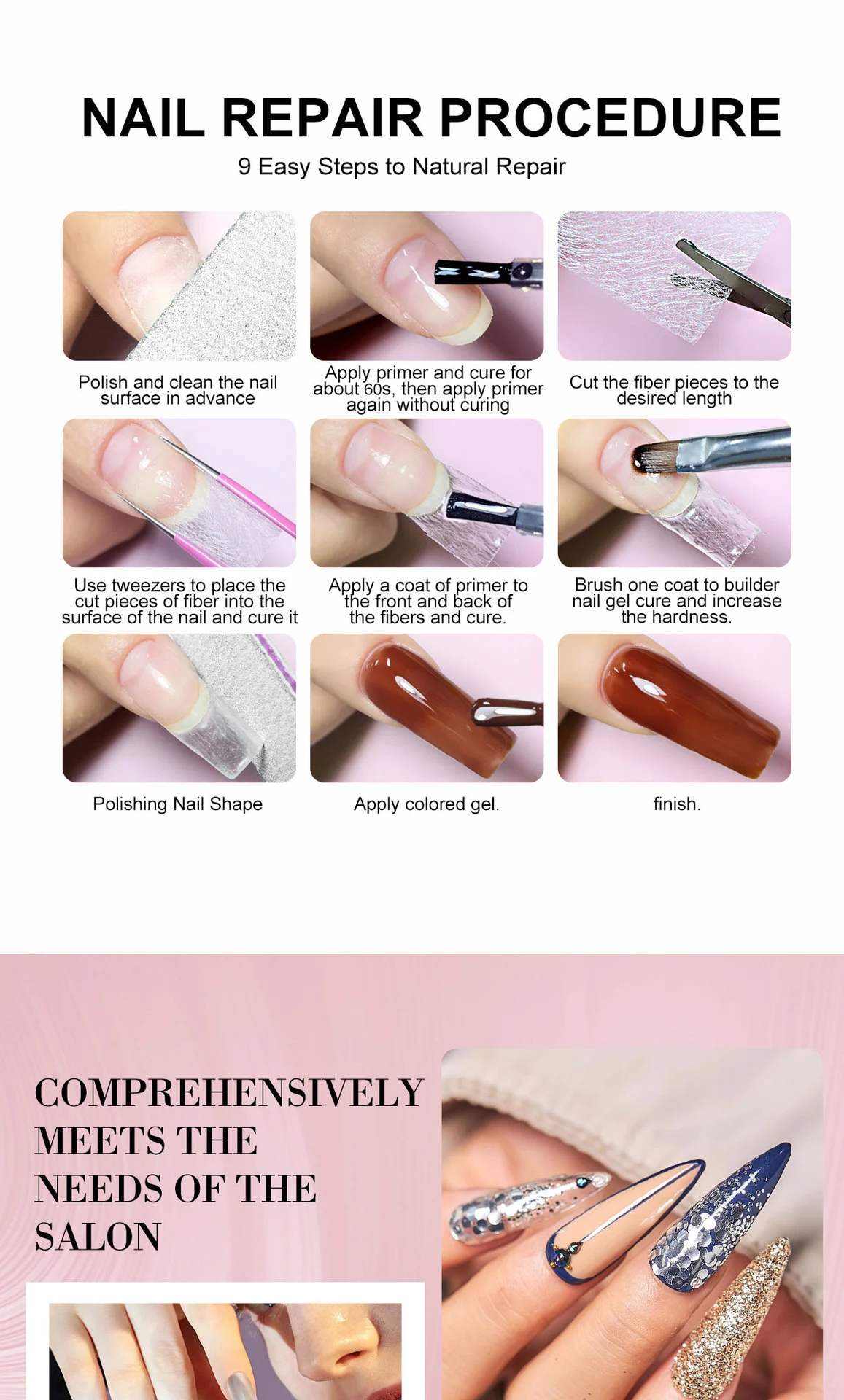 NAIL REPAIR PROCEDURE

9 Easy Steps to Natural Repair

Polish and clean the nail surface in advance

Apply primer and cure for about 60s, then apply primer again without curing

Cut the fiber pieces to the desired length

Use tweezers to place the cut pieces of fiber into the surface of the nail and cure it

Apply a coat of primer to the front and back of the fibers and cure.

Brush one coat to builder nail gel cure and increase the hardness.

Polishing Nail Shape

Apply colored gel.

finish.

COMPREHENSIVELY MEETS THE NEEDS OF THE SALON