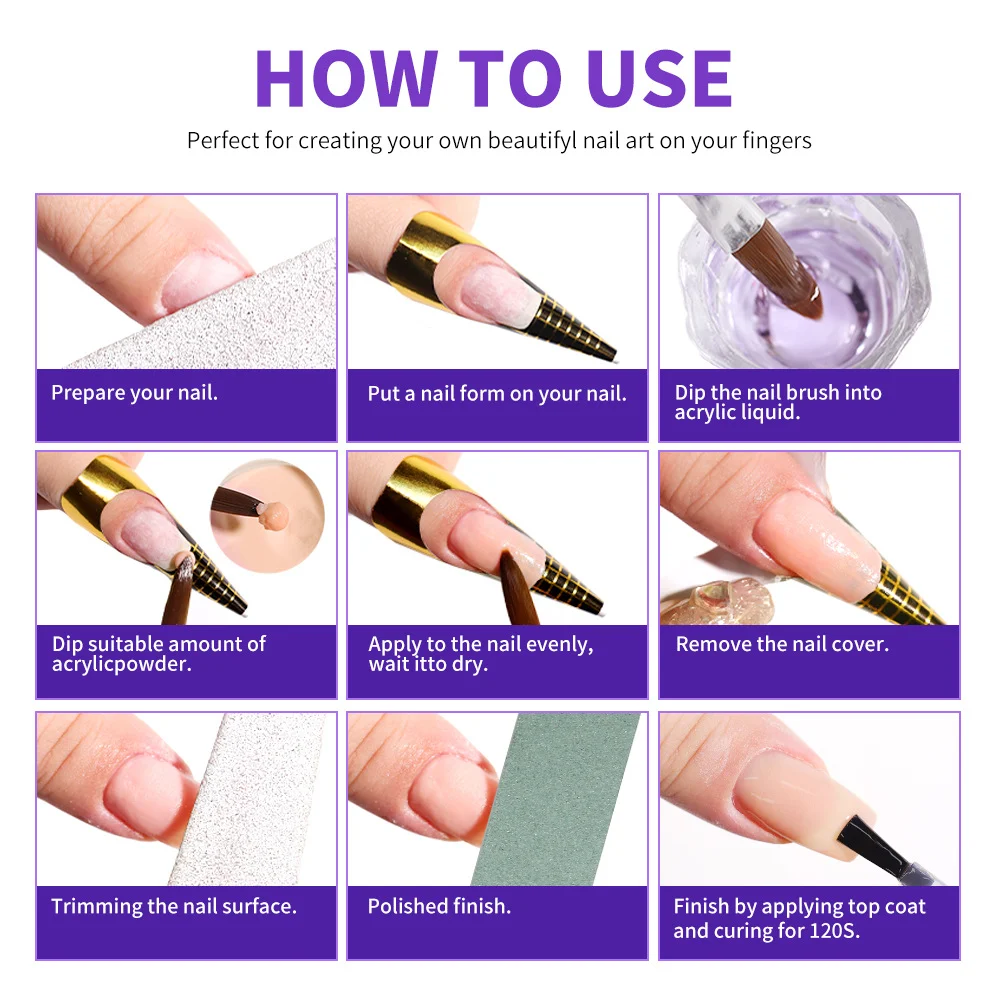 HOW TO USE

Perfect for creating your own beautifyl nail art on your fingers

Prepare your nail.

Put a nail form on your nail.

Dip the nail brush into acrylic liquid.

Dip suitable amount of acrylicpowder.

Apply to the nail evenly, wait itto dry.

Remove the nail cover.

Trimming the nail surface.

Polished finish.

Finish by applying top coat and curing for 120S.