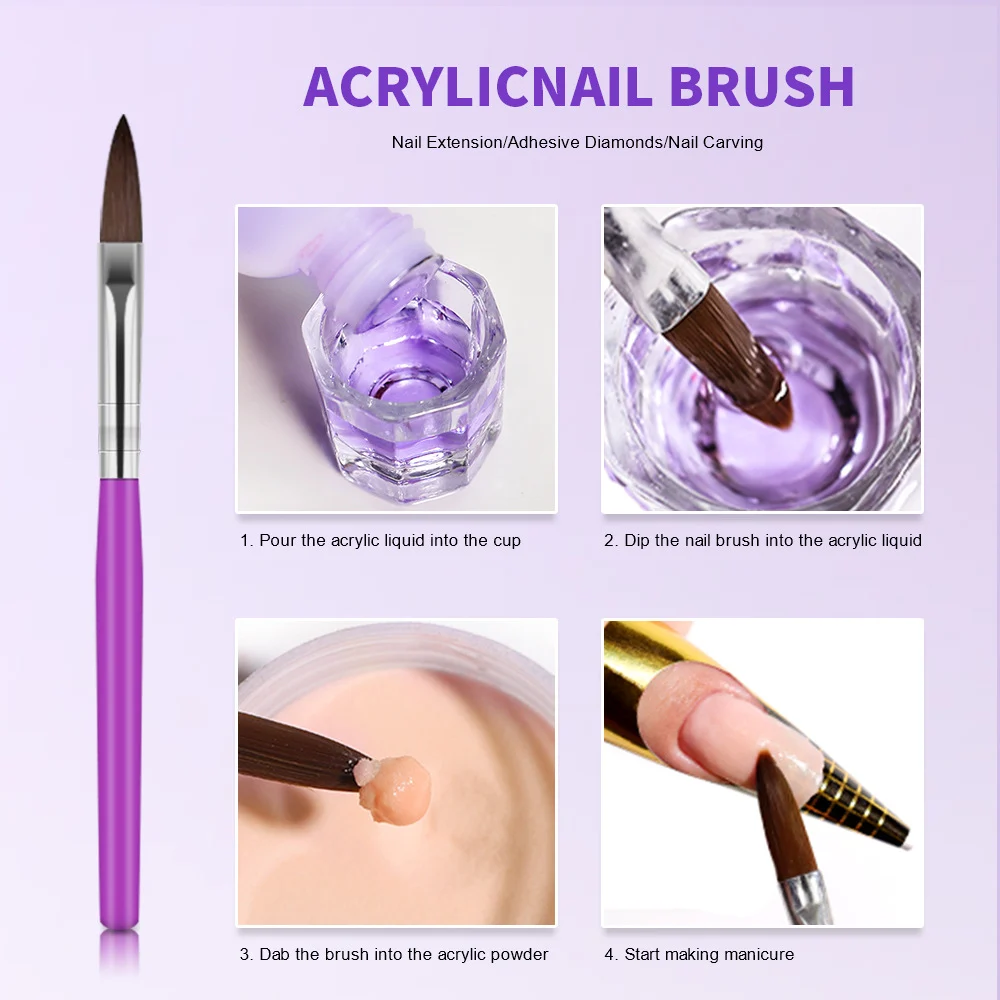 ACRYLICNAIL BRUSH

Nail Extension/Adhesive Diamonds/Nail Carving

1. Pour the acrylic liquid into the cup

2. Dip the nail brush into the acrylic liquid

3. Dab the brush into the acrylic powder

4. Start making manicure