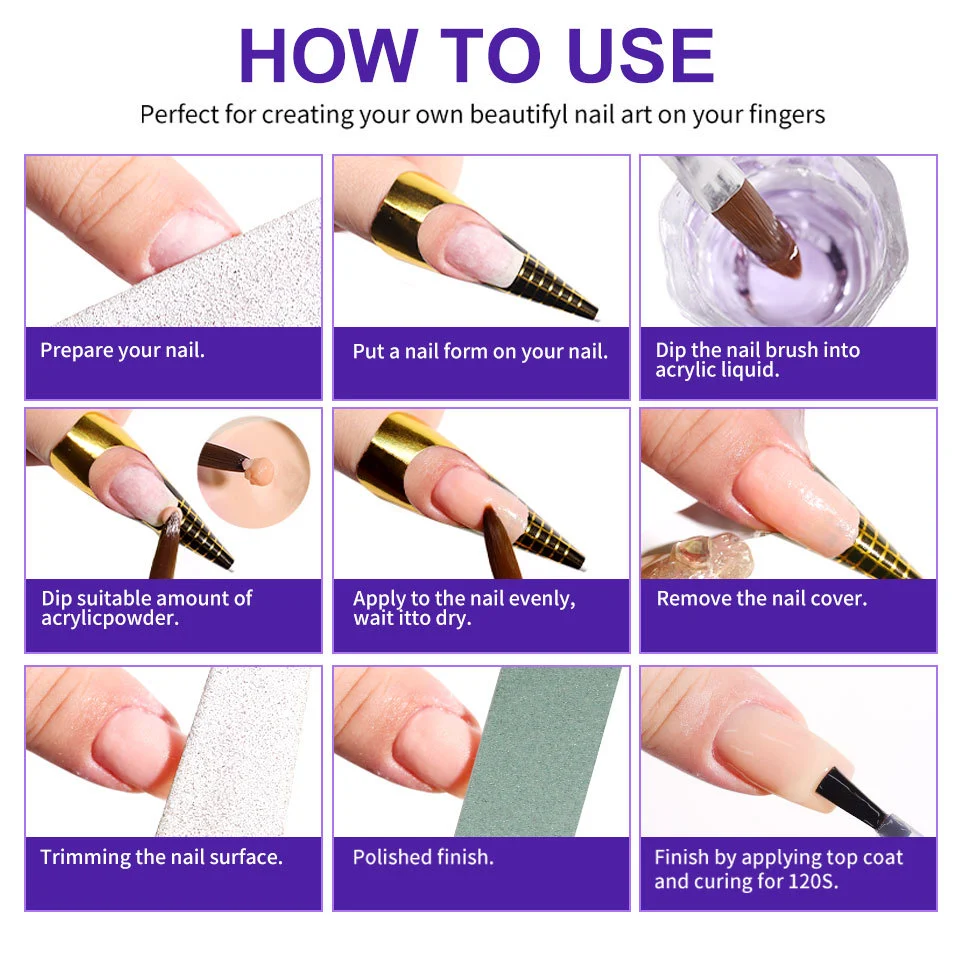 HOW TO USE

Perfect for creating your own beautifyl nail art on your fingers

Prepare your nail.

Put a nail form on your nail.

Dip the nail brush into acrylic liquid.

Dip suitable amount of acrylicpowder.

Apply to the nail evenly, wait itto dry.

Remove the nail cover.

Trimming the nail surface.

Polished finish.

Finish by applying top coat and curing for 120S.