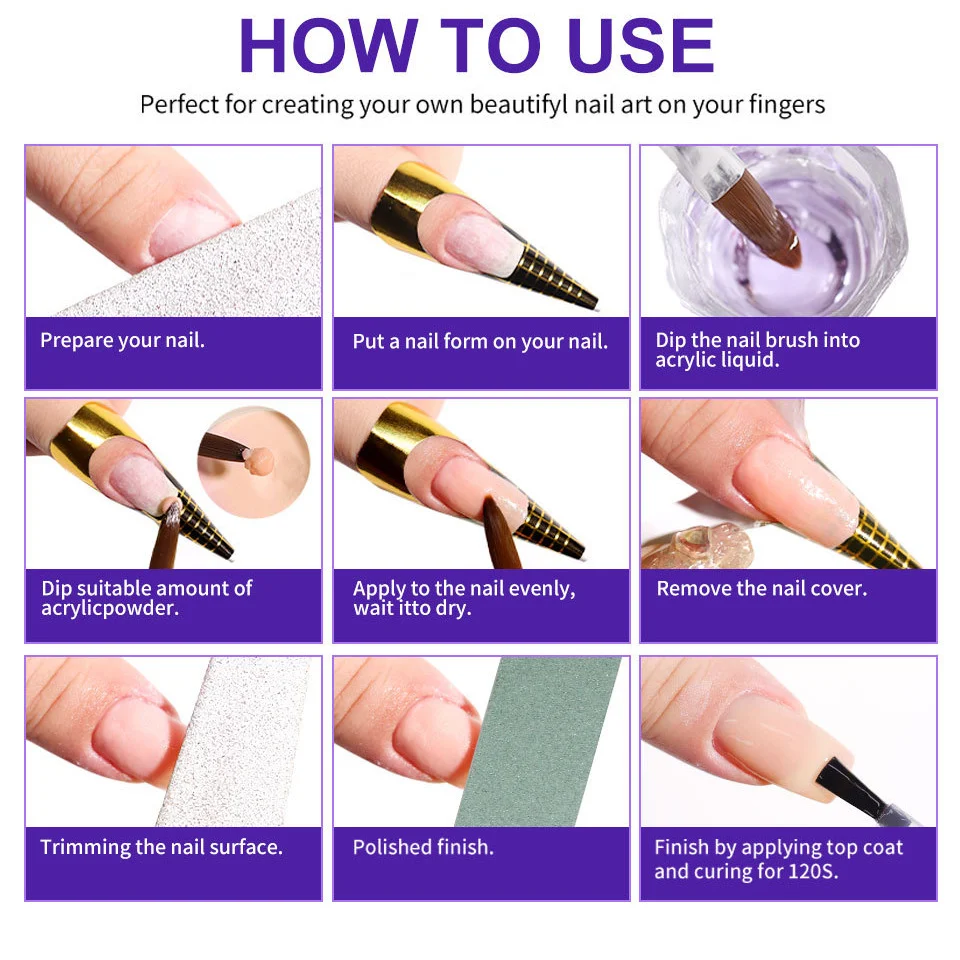 HOW TO USE

Perfect for creating your own beautifyl nail art on your fingers

Prepare your nail.

Put a nail form on your nail.

Dip the nail brush into acrylic liquid.

Dip suitable amount of acrylicpowder.

Apply to the nail evenly, wait itto dry.

Remove the nail cover.

Trimming the nail surface.

Polished finish.

Finish by applying top coat and curing for 120S.