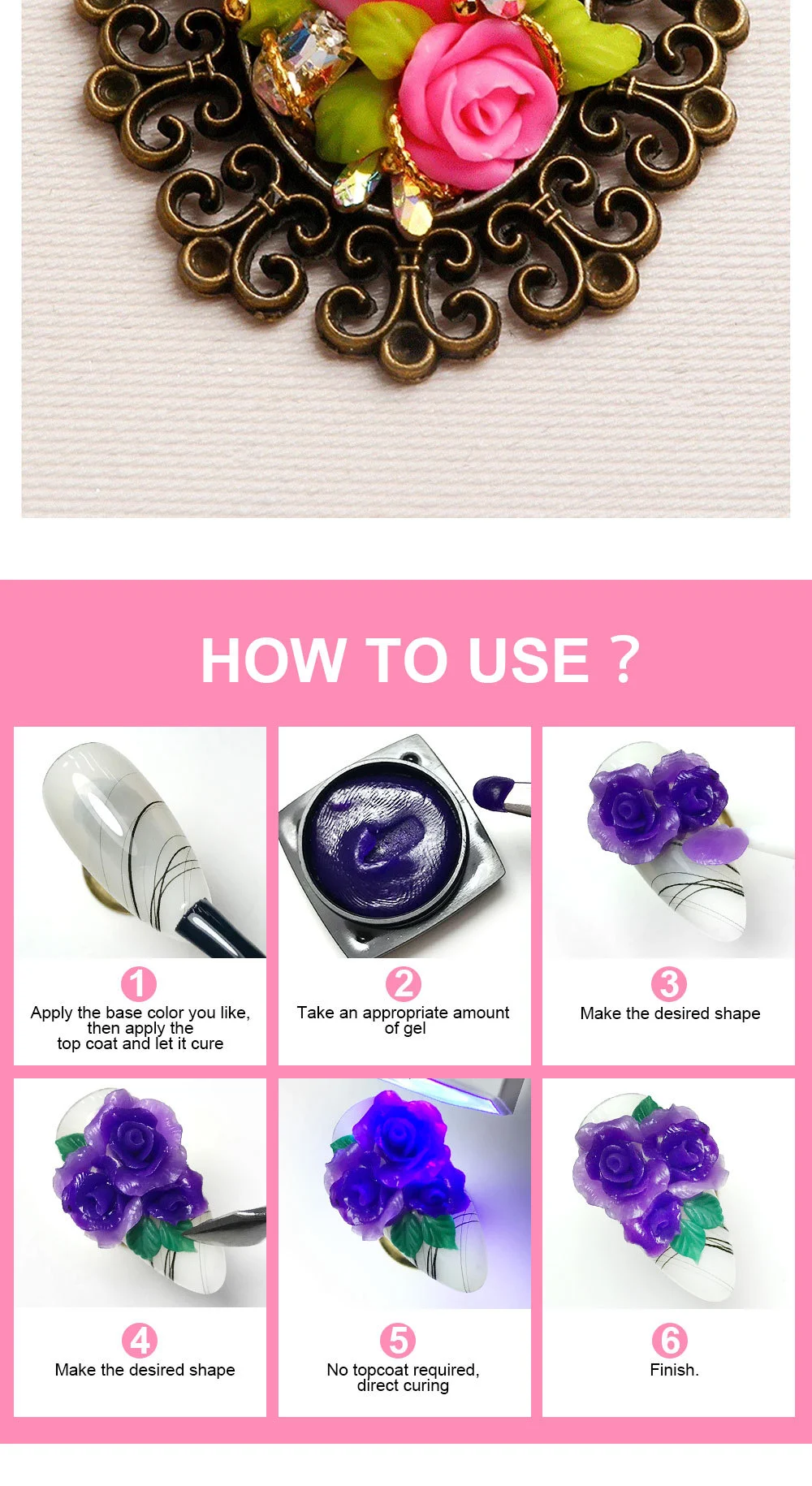 HOW TO USE ?

1
Apply the base color you like, then apply the top coat and let it cure

2
Take an appropriate amount of gel

3
Make the desired shape

4
Make the desired shape

5
No topcoat required, direct curing

6
Finish.